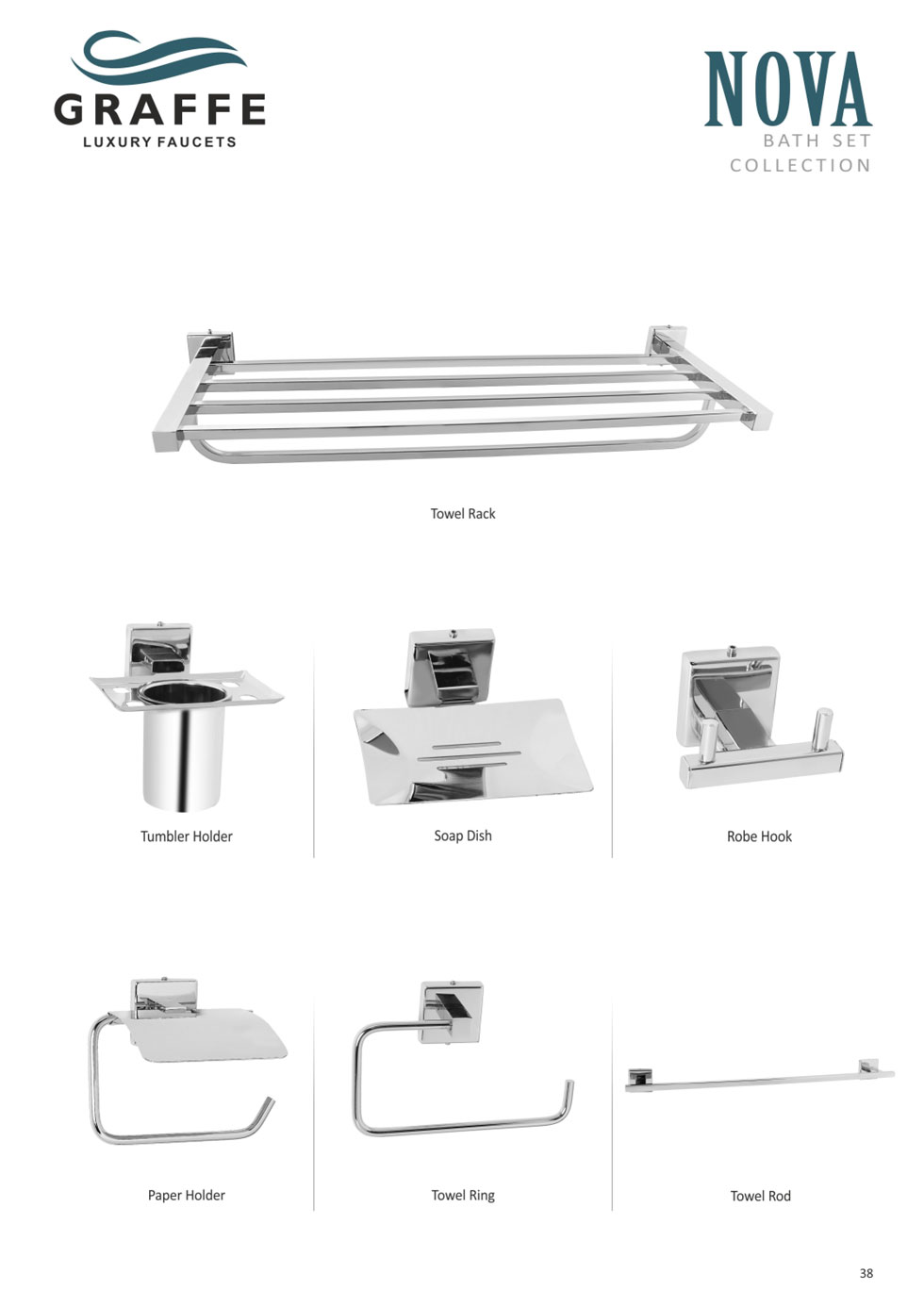 GRAFFE
LUXURY FAUCETS

NOVA
BATH SET
COLLECTION

Towel Rack

Tumbler Holder

Soap Dish

Robe Hook

Paper Holder

Towel Ring

Towel Rod

38